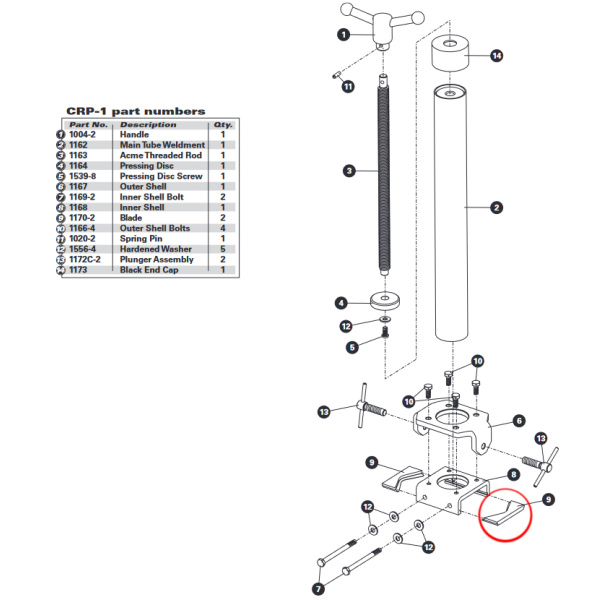 CRP-1 part numbers

| | Part No. | Description | Qty. |
|---|---|---|---|
| 1 | 1004-2 | Handle | 1 |
| 2 | 1162 | Main Tube Weldment | 1 |
| 3 | 1163 | Acme Threaded Rod | 1 |
| 4 | 1164 | Pressing Disc | 1 |
| 5 | 1539-8 | Pressing Disc Screw | 1 |
| 6 | 1167 | Outer Shell | 1 |
| 7 | 1169-2 | Inner Shell Bolt | 2 |
| 8 | 1168 | Inner Shell | 1 |
| 9 | 1170-2 | Blade | 2 |
| 10 | 1166-4 | Outer Shell Bolts | 4 |
| 11 | 1020-2 | Spring Pin | 1 |
| 12 | 1556-4 | Hardened Washer | 5 |
| 13 | 1172C-2 | Plunger Assembly | 2 |
| 14 | 1173 | Black End Cap | 1 |

1
14
11
3
2
4
12
5
10
10
13
6
13
9
8
9
12
12
7