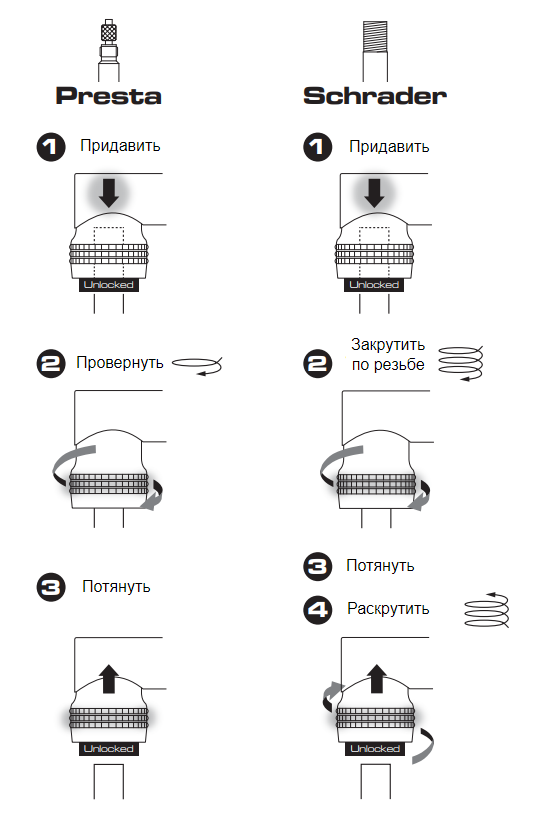 Presta

1 Придавить

Unlocked

2 Провернуть

3 Потянуть

Unlocked

Schrader

1 Придавить

Unlocked

2 Закрутить по резьбе

3 Потянуть

4 Раскрутить

Unlocked