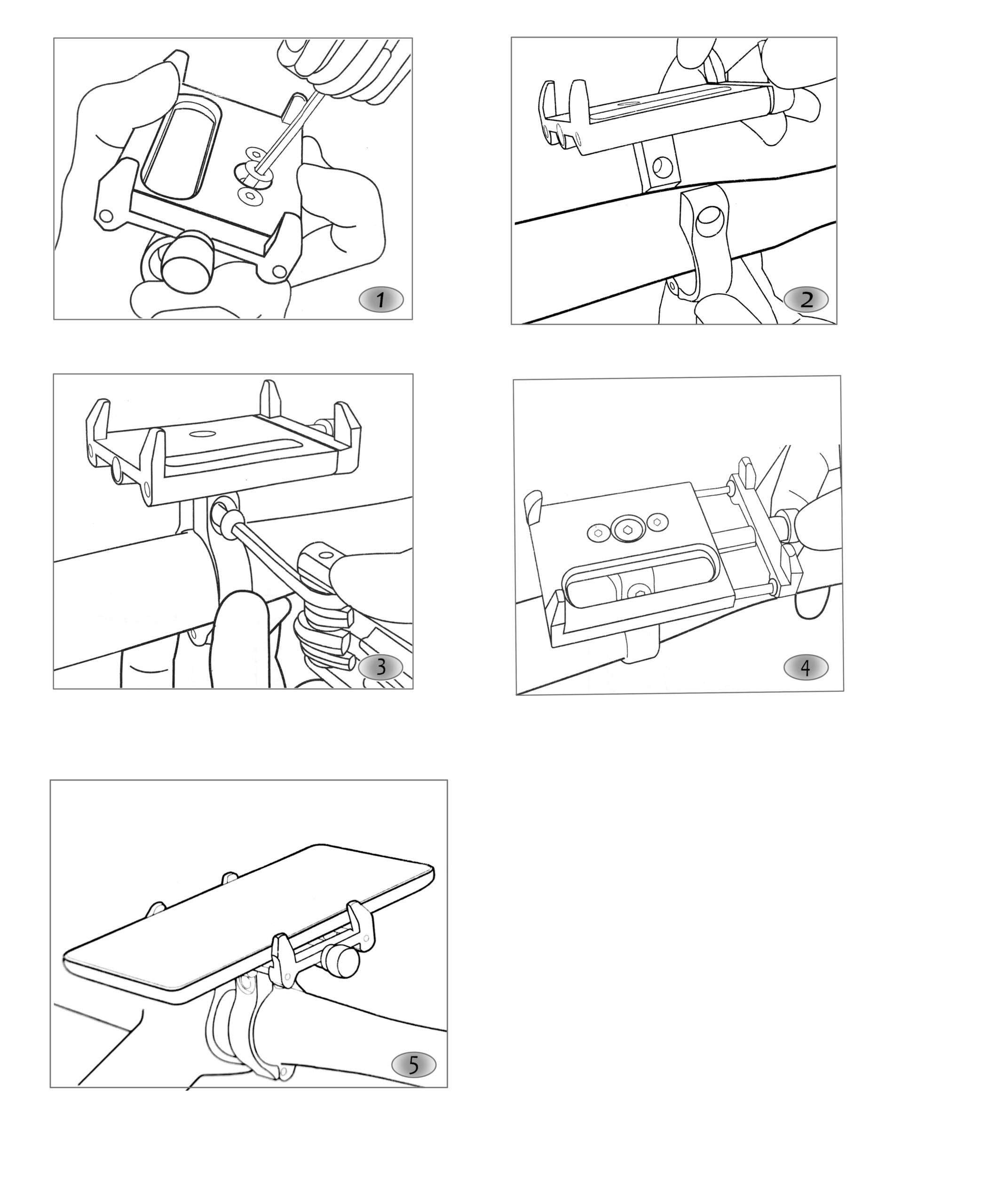 1

2

3

4

5